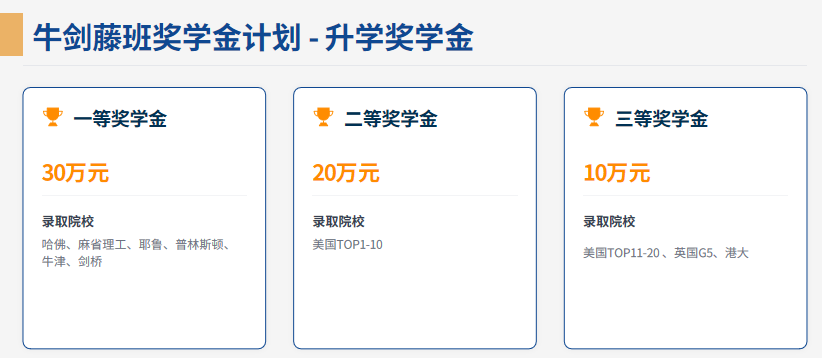 牛剑藤班奖学金计划 - 升学奖学金

一等奖学金

30万元

录取院校

哈佛、麻省理工、耶鲁、普林斯顿、牛津、剑桥

二等奖学金

20万元

录取院校

美国TOP1-10

三等奖学金

10万元

录取院校

美国TOP11-20、英国G5、港大