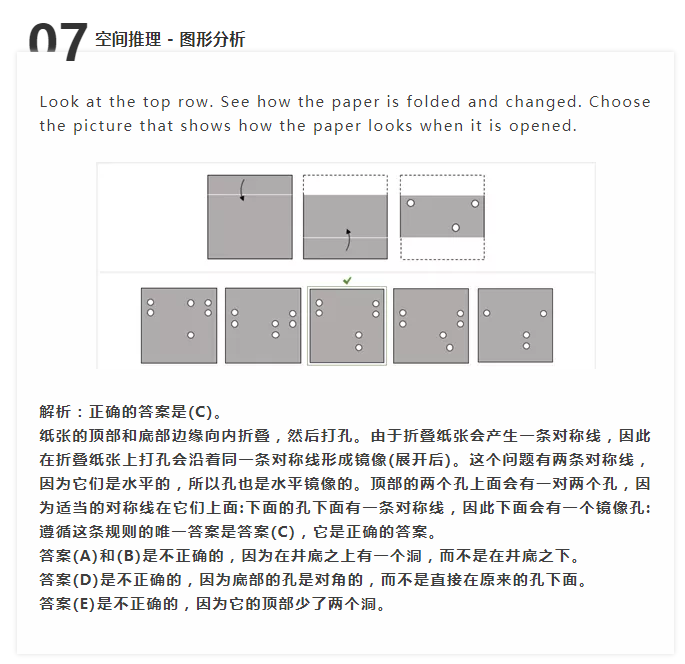 07 空间推理 - 图形分析

Look at the top row. See how the paper is folded and changed. Choose the picture that shows how the paper looks when it is opened.

解析：正确的答案是(C)。
纸张的顶部和底部边缘向内折叠，然后打孔。由于折叠纸张会产生一条对称线，因此在折叠纸张上打孔会沿着同一条对称线形成镜像(展开后)。这个问题有两条对称线，因为它们是水平的，所以孔也是水平镜像的。顶部的两个孔上面会有一对两个孔，因为适当的对称线在它们上面:下面的孔下面有一条对称线，因此下面会有一个镜像孔:遵循这条规则的唯一答案是答案(C)，它是正确的答案。
答案(A)和(B)是不正确的，因为在井底之上有一个洞，而不是在井底之下。
答案(D)是不正确的，因为底部的孔是对角的，而不是直接在原来的孔下面。
答案(E)是不正确的，因为它的顶部少了两个洞。